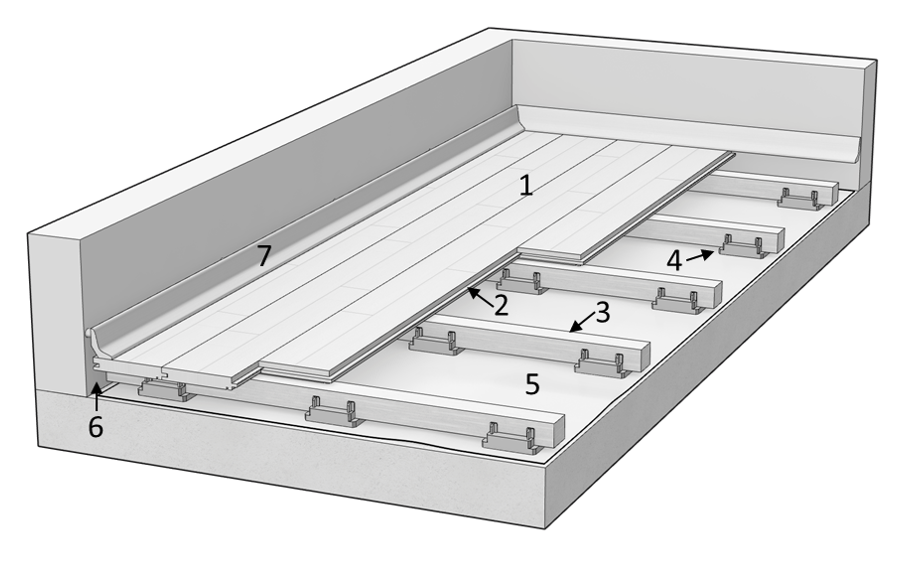 1
7
4
2
3
5
6